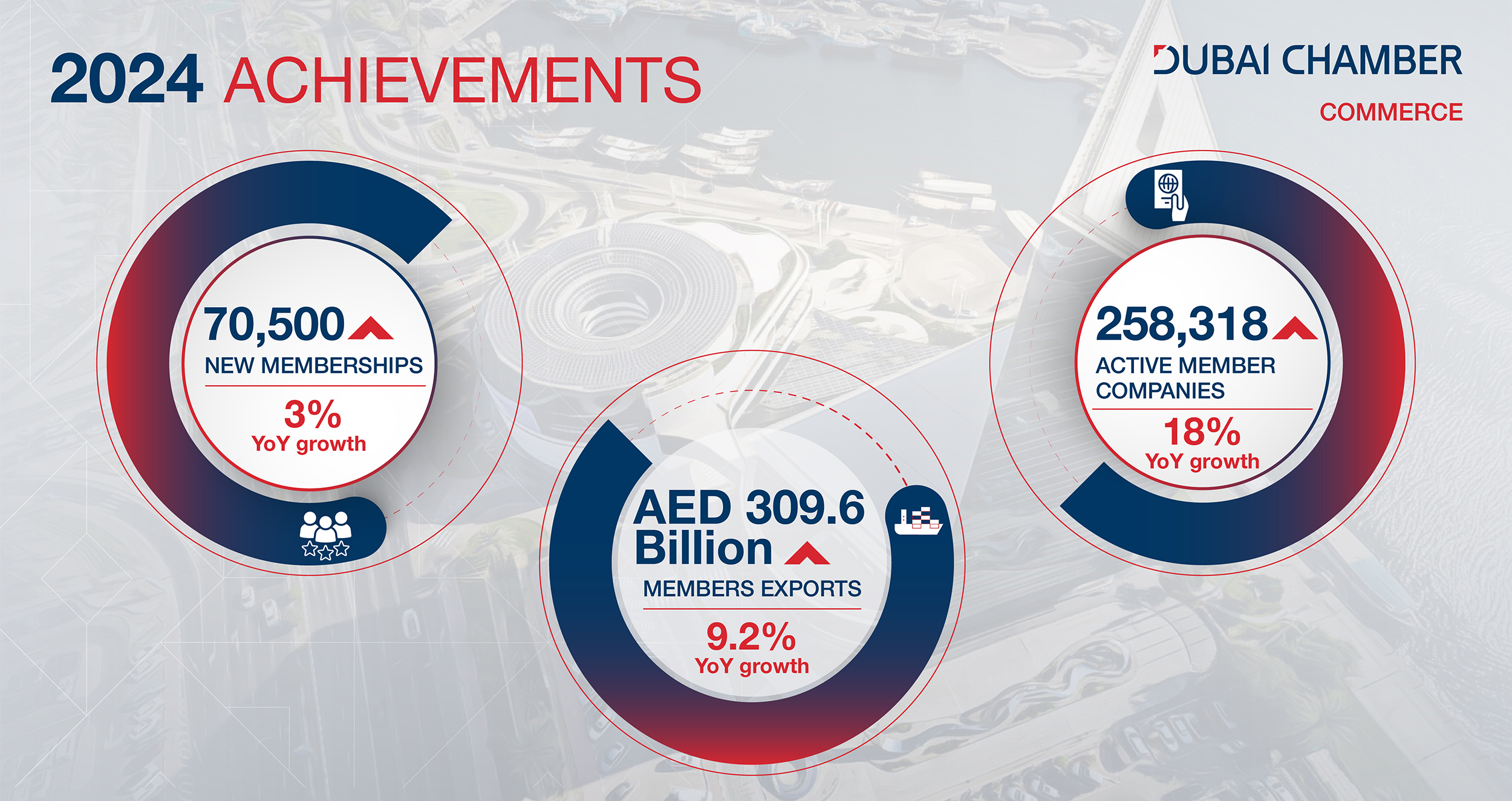 2024 ACHIEVEMENTS

DUBAI CHAMBER
COMMERCE

70,500
NEW MEMBERSHIPS
3%
YoY growth

AED 309.6 Billion
MEMBERS EXPORTS
9.2%
YoY growth

258,318
ACTIVE MEMBER COMPANIES
18%
YoY growth