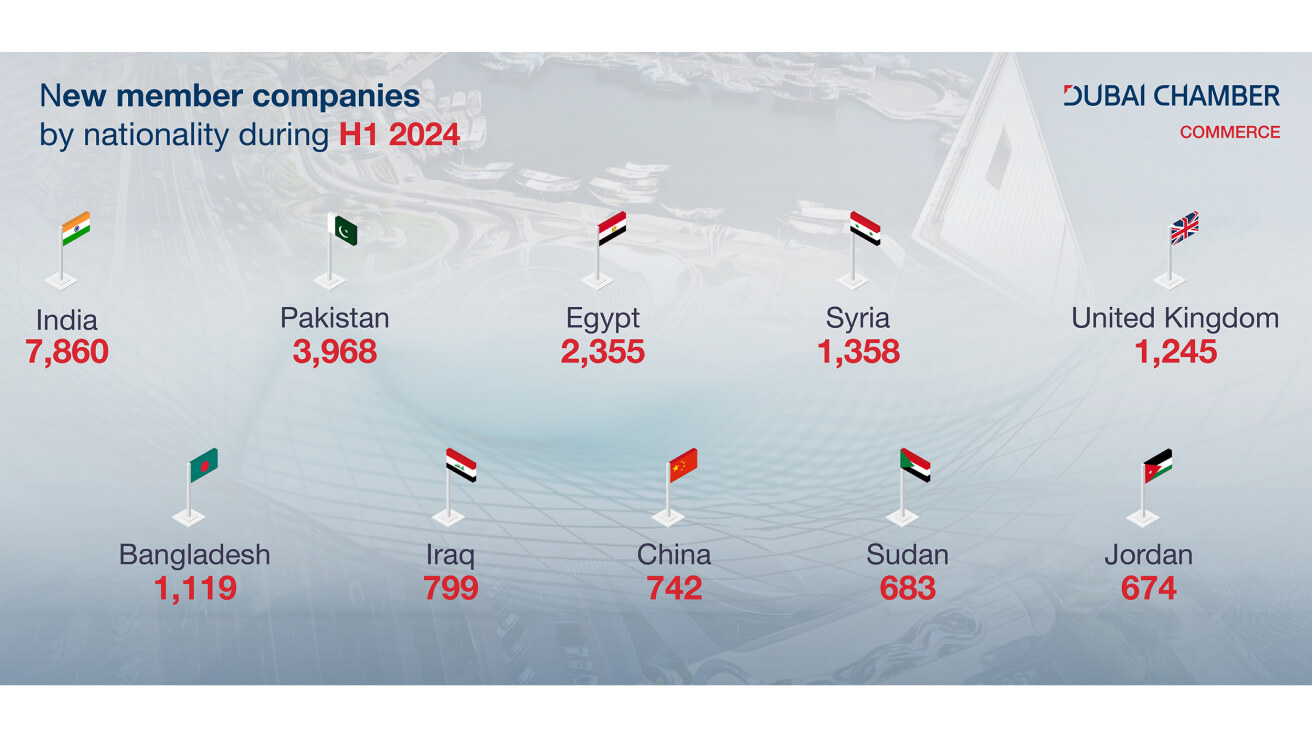 New member companies by nationality during H1 2024

DUBAI CHAMBER
COMMERCE

India
7,860

Pakistan
3,968

Egypt
2,355

Syria
1,358

United Kingdom
1,245

Bangladesh
1,119

Iraq
799

China
742

Sudan
683

Jordan
674