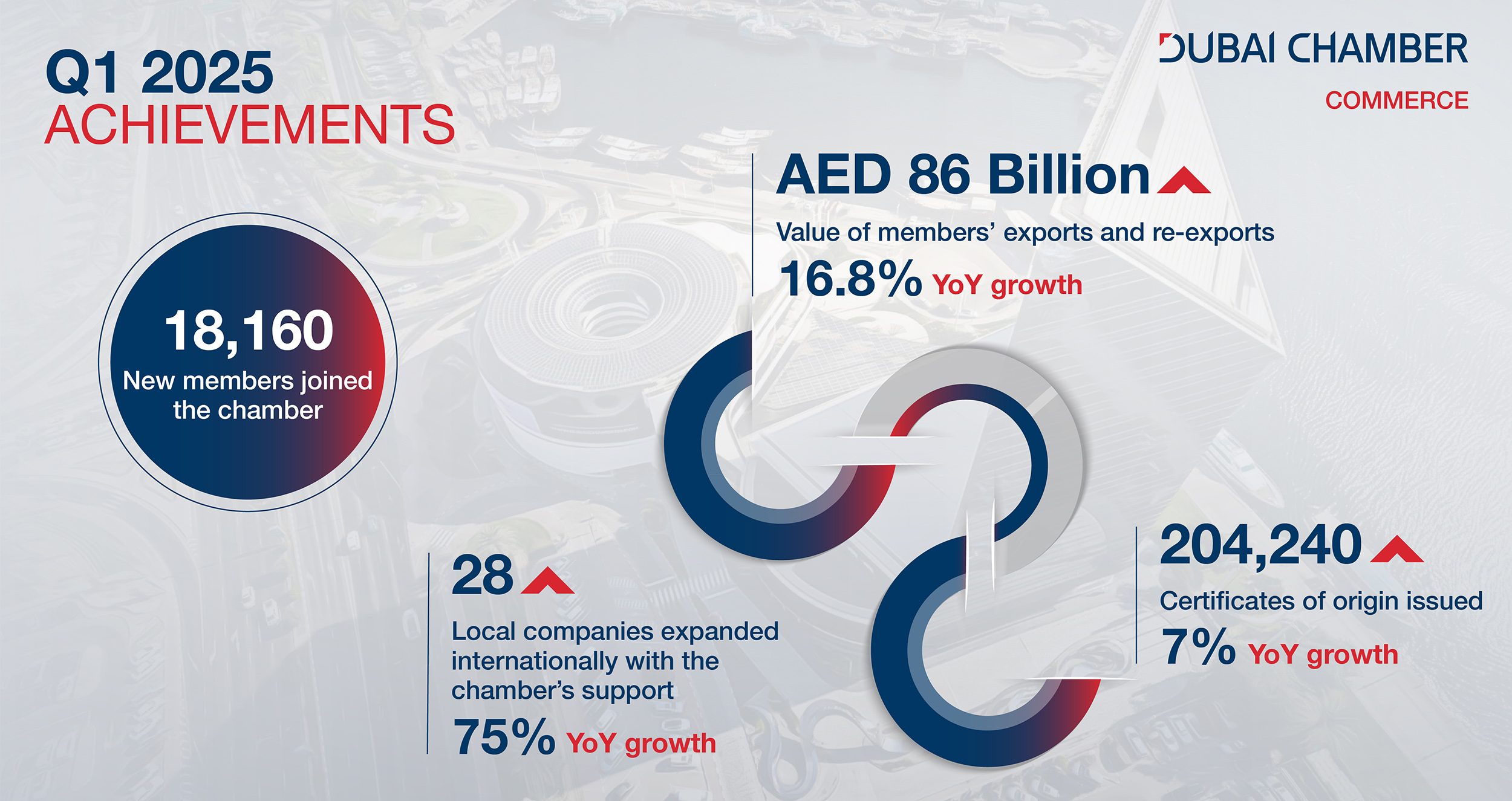 Q1 2025
ACHIEVEMENTS

DUBAI CHAMBER
COMMERCE

18,160
New members joined the chamber

AED 86 Billion
Value of members' exports and re-exports
16.8% YoY growth

28
Local companies expanded internationally with the chamber's support
75% YoY growth

204,240
Certificates of origin issued
7% YoY growth