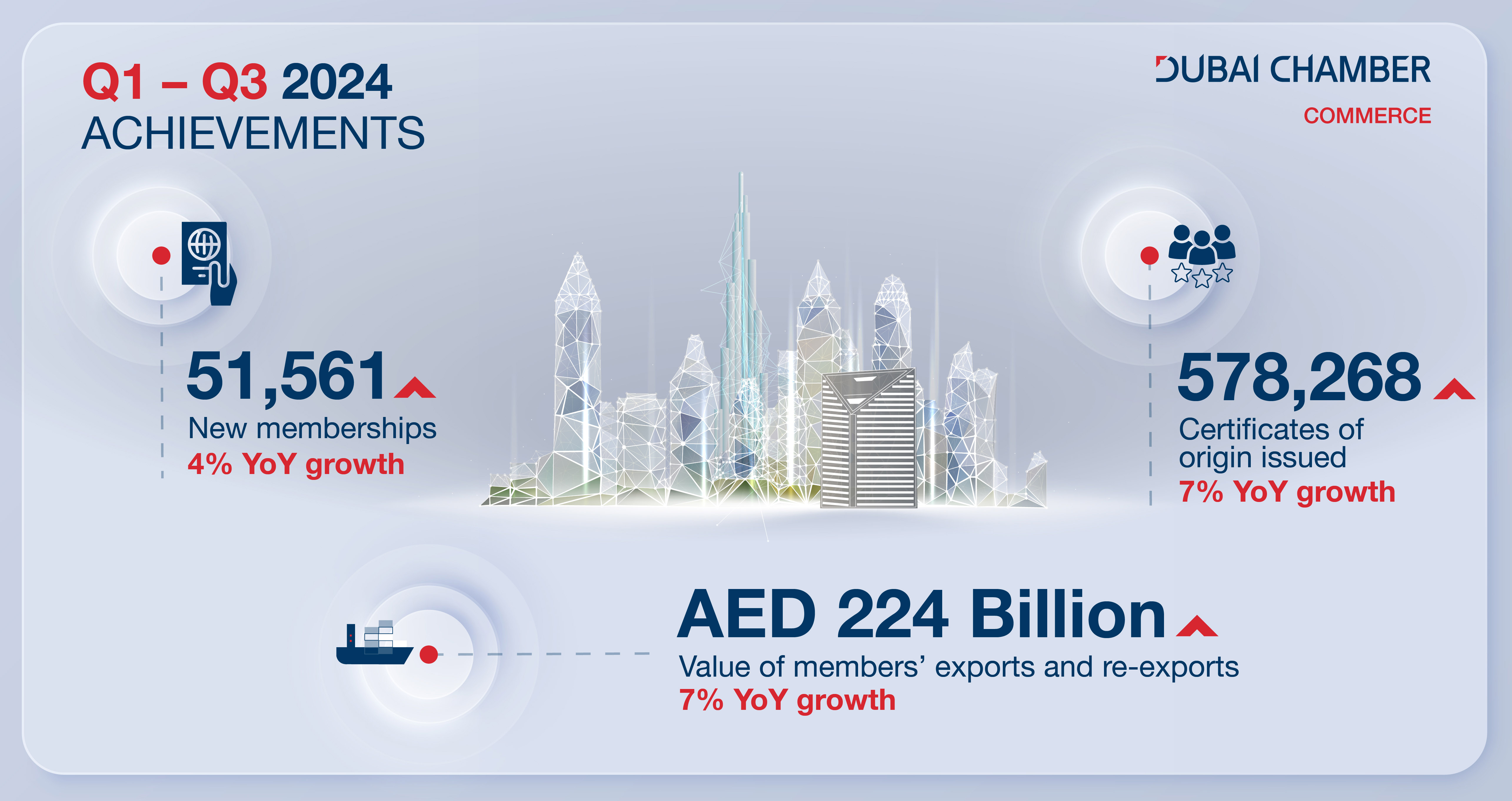 Q1 – Q3 2024
ACHIEVEMENTS

DUBAI CHAMBER
COMMERCE

51,561
New memberships
4% YoY growth

578,268
Certificates of origin issued
7% YoY growth

AED 224 Billion
Value of members' exports and re-exports
7% YoY growth